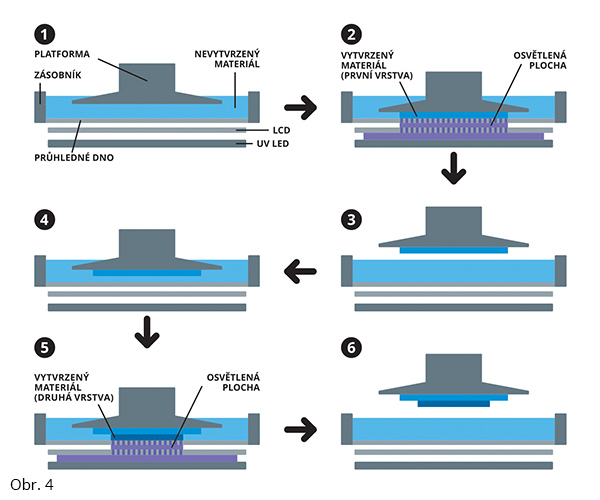 1

PLATFORMA

NEVYTVRZENÝ MATERIÁL

ZÁSOBNÍK

LCD

UV LED

PRŮHLEDNÉ DNO

2

VYTVRZENÝ MATERIÁL (PRVNÍ VRSTVA)

OSVĚTLENÁ PLOCHA

3

4

5

VYTVRZENÝ MATERIÁL (DRUHÁ VRSTVA)

OSVĚTLENÁ PLOCHA

6

Obr. 4